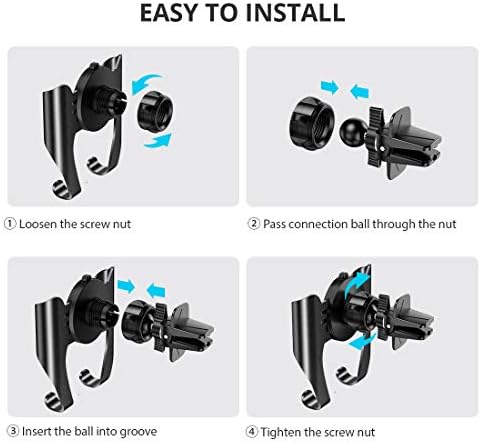 EASY TO INSTALL

① Loosen the screw nut

② Pass connection ball through the nut

③ Insert the ball into groove

④ Tighten the screw nut