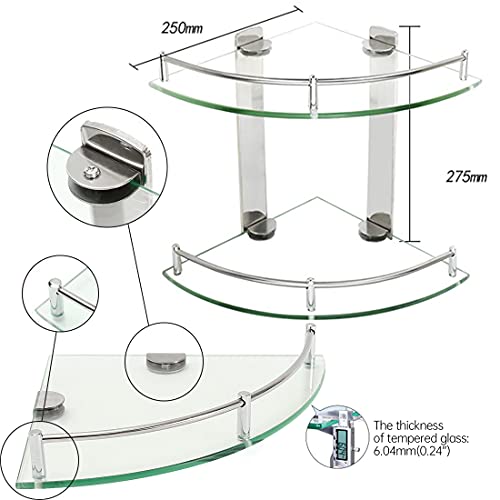 250mm

275mm

The thickness of tempered gloss: 6.04mm(0.24")