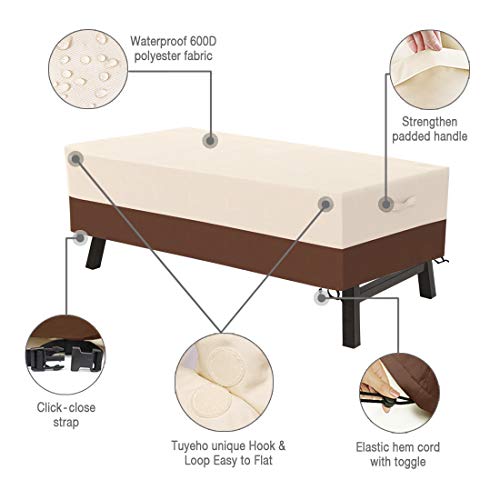 Waterproof 600D polyester fabric

Strengthen padded handle

Click-close strap

Tuyeho unique Hook & Loop Easy to Flat

Elastic hem cord with toggle