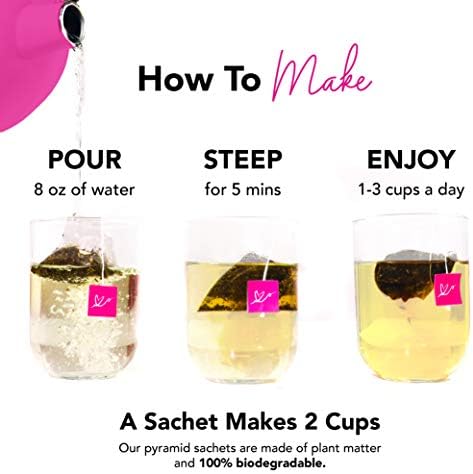 How To Make

POUR
8 oz of water

STEEP
for 5 mins

ENJOY
1-3 cups a day

A Sachet Makes 2 Cups
Our pyramid sachets are made of plant matter and 100% biodegradable.