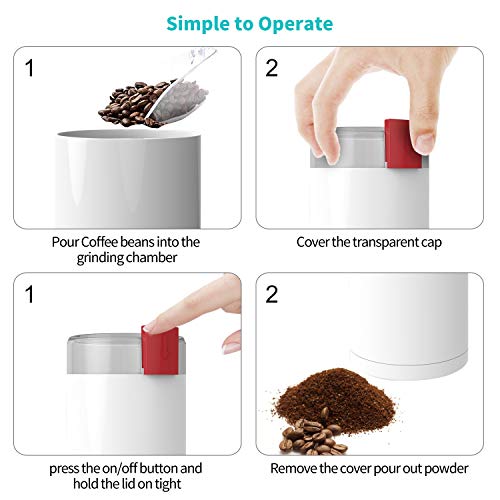 Simple to Operate

1

Pour Coffee beans into the grinding chamber

2

Cover the transparent cap

1

press the on/off button and hold the lid on tight

2

Remove the cover pour out powder