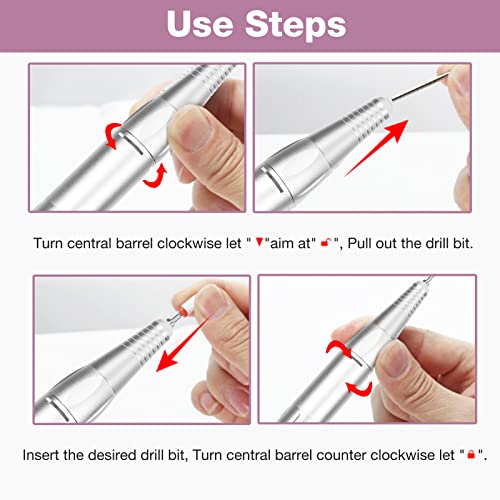 Use Steps

Turn central barrel clockwise let " ▼"aim at" 🔓", Pull out the drill bit.

Insert the desired drill bit, Turn central barrel counter clockwise let "🔒".