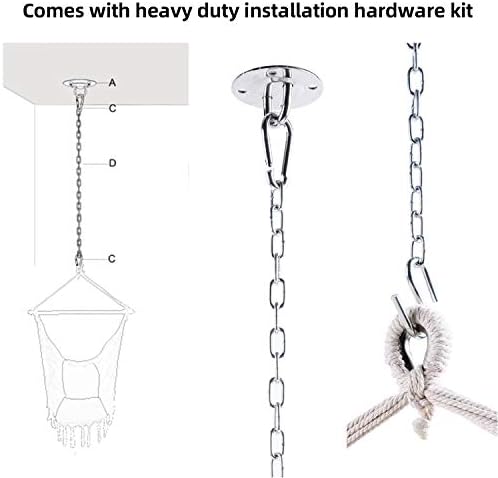 Comes with heavy duty installation hardware kit

A
C
D
C