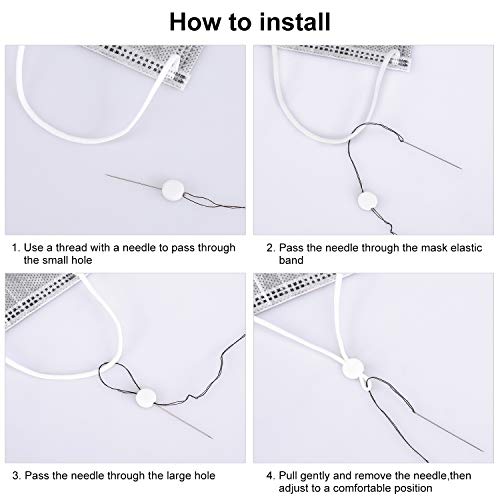 How to install

1. Use a thread with a needle to pass through the small hole

2. Pass the needle through the mask elastic band

3. Pass the needle through the large hole

4. Pull gently and remove the needle,then adjust to a comfortable position