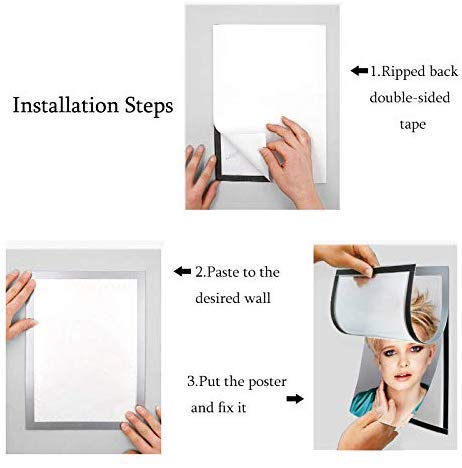 Installation Steps

1.Ripped back double-sided tape

2.Paste to the desired wall

3.Put the poster and fix it