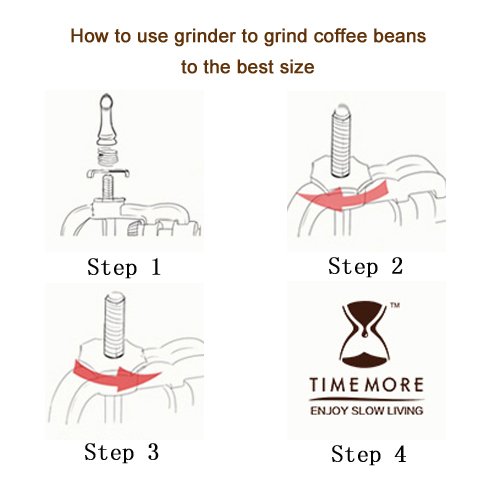 How to use grinder to grind coffee beans to the best size

Step 1

Step 2

Step 3

TM

TIMEMORE

ENJOY SLOW LIVING

Step 4