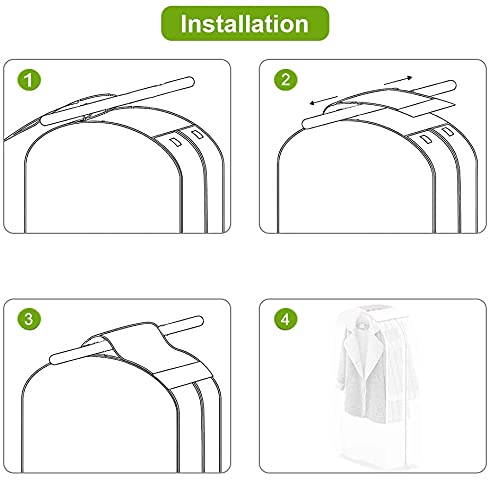 Installation

1

2

3

4