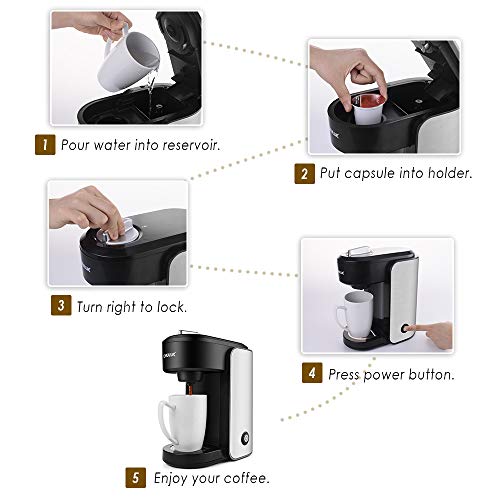 1 Pour water into reservoir.

2 Put capsule into holder.

3 Turn right to lock.

4 Press power button.

5 Enjoy your coffee.