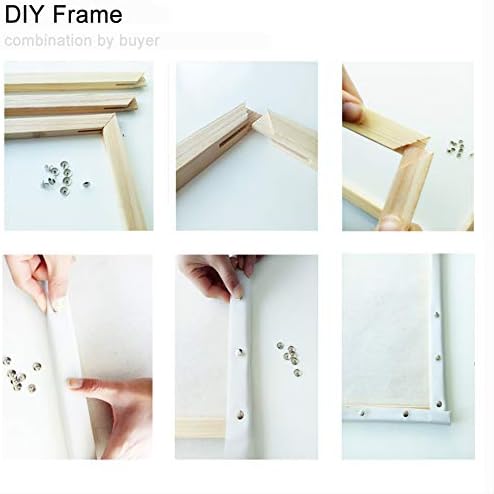 DIY Frame

combination by buyer