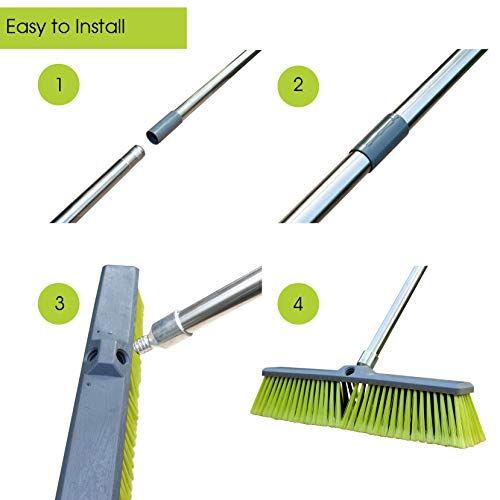 Easy to Install

1

2

3

4