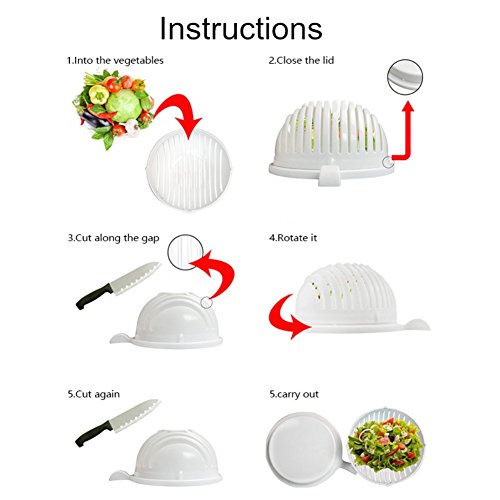 Instructions

1.Into the vegetables

2.Close the lid

3.Cut along the gap

4.Rotate it

5.Cut again

5.carry out