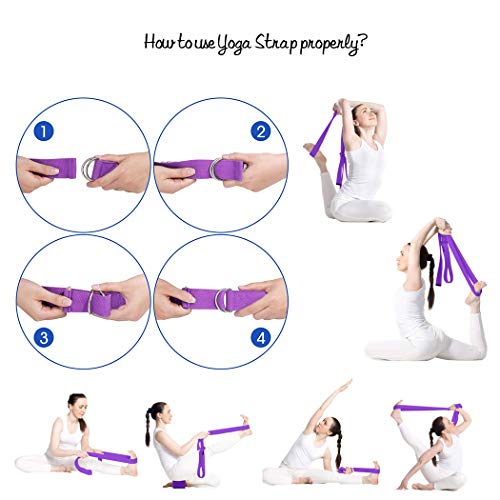 How to use Yoga Strap properly?

1

2

3

4