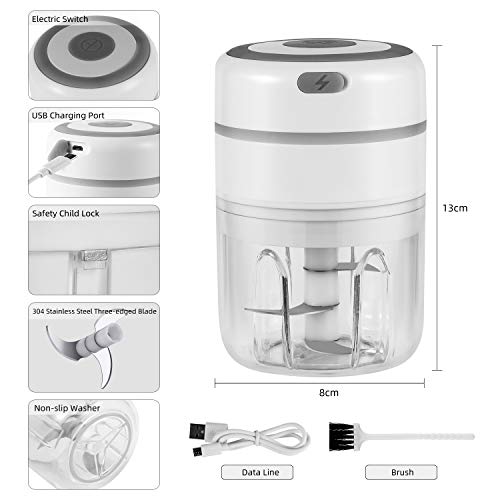 Electric Switch

USB Charging Port

Safety Child Lock

304 Stainless Steel Three-edged Blade

Non-slip Washer

13cm

8cm

Data Line

Brush