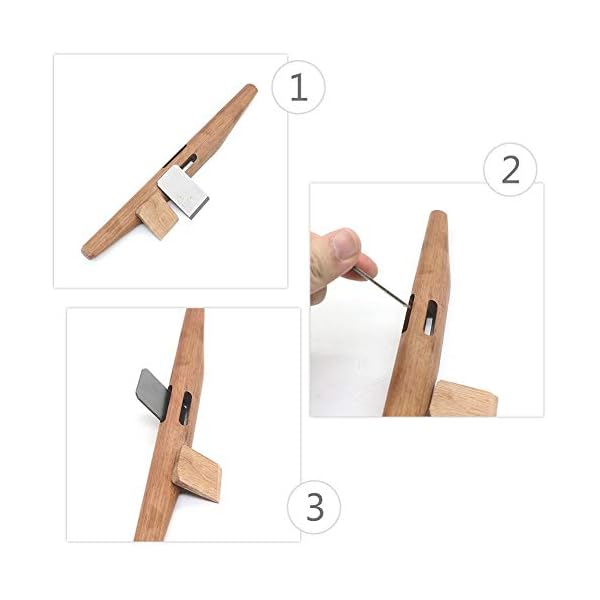 1

2

3