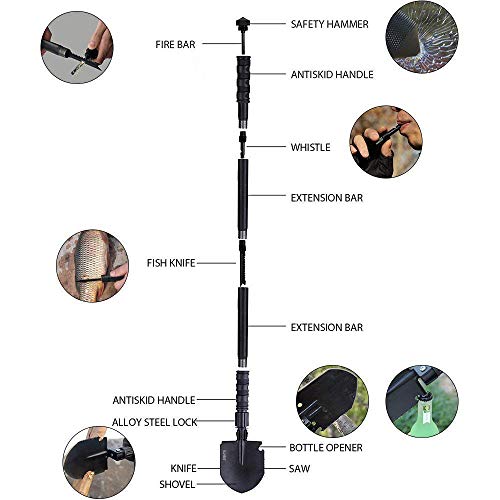 SAFETY HAMMER

FIRE BAR

ANTISKID HANDLE

WHISTLE

EXTENSION BAR

FISH KNIFE

EXTENSION BAR

ANTISKID HANDLE

ALLOY STEEL LOCK

BOTTLE OPENER

KNIFE

SAW

SHOVEL