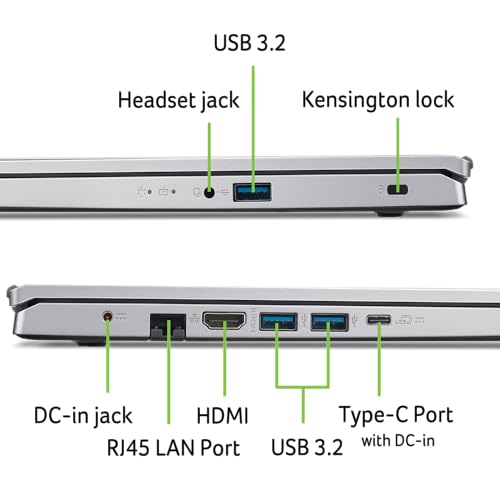 USB 3.2

Headset jack

Kensington lock

DC-in jack

RJ45 LAN Port

HDMI

USB 3.2

Type-C Port
with DC-in