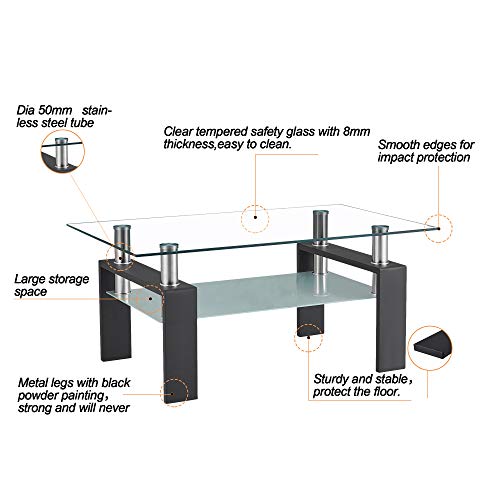 Dia 50mm stainless steel tube

Clear tempered safety glass with 8mm thickness,easy to clean.

Smooth edges for impact protection

Large storage space

Metal legs with black powder painting, strong and will never

Sturdy and stable, protect the floor.