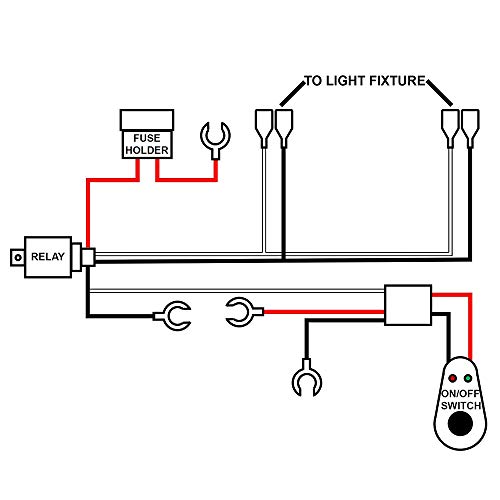 TO LIGHT FIXTURE

FUSE HOLDER

RELAY

ON/OFF SWITCH