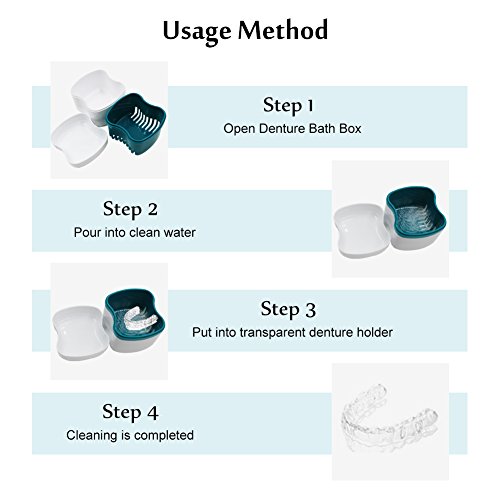 Usage Method

Step 1
Open Denture Bath Box

Step 2
Pour into clean water

Step 3
Put into transparent denture holder

Step 4
Cleaning is completed