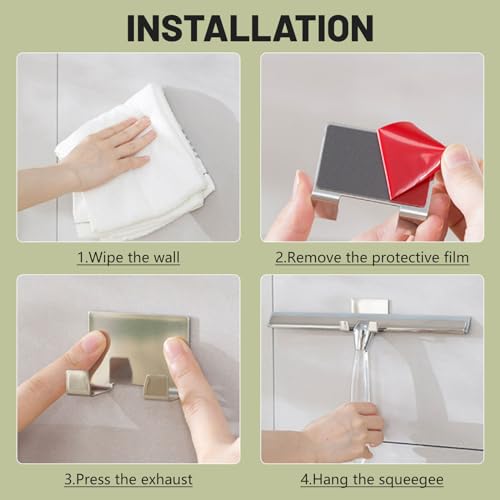 INSTALLATION

1.Wipe the wall

2.Remove the protective film

3.Press the exhaust

4.Hang the squeegee