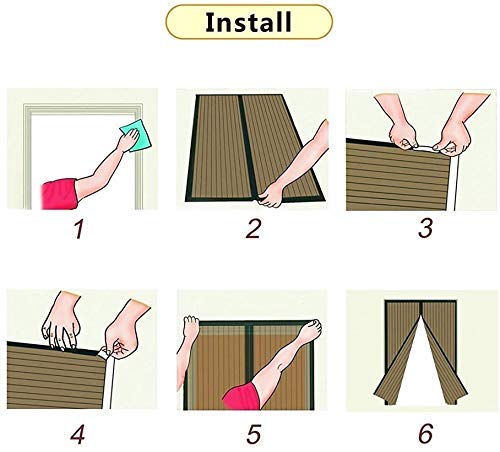 Install

1

2

3

4

5

6