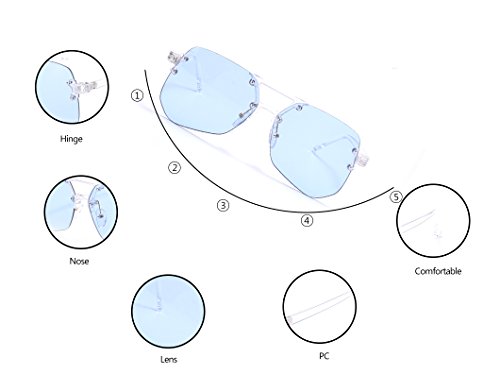 Hinge

①

②

③

④

⑤

Nose

Comfortable

Lens

PC