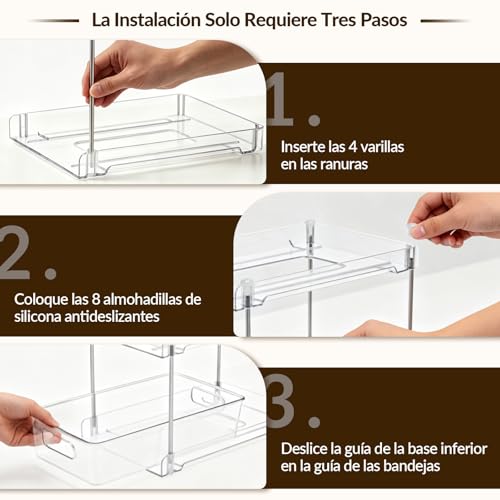 La Instalación Solo Requiere Tres Pasos

1.

Inserte las 4 varillas en las ranuras

2.

Coloque las 8 almohadillas de silicona antideslizantes

3.

Deslice la guía de la base inferior en la guía de las bandejas