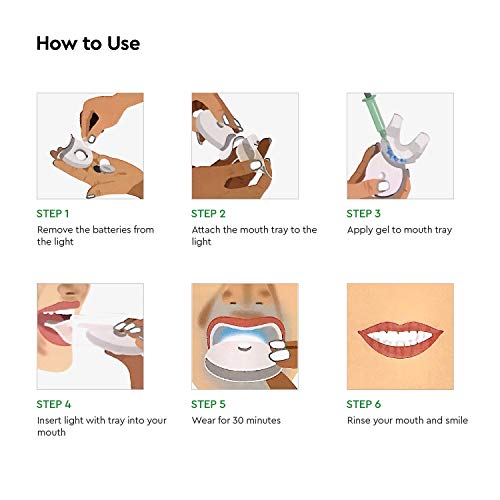 How to Use

STEP 1
Remove the batteries from the light

STEP 2
Attach the mouth tray to the light

STEP 3
Apply gel to mouth tray

STEP 4
Insert light with tray into your mouth

STEP 5
Wear for 30 minutes

STEP 6
Rinse your mouth and smile