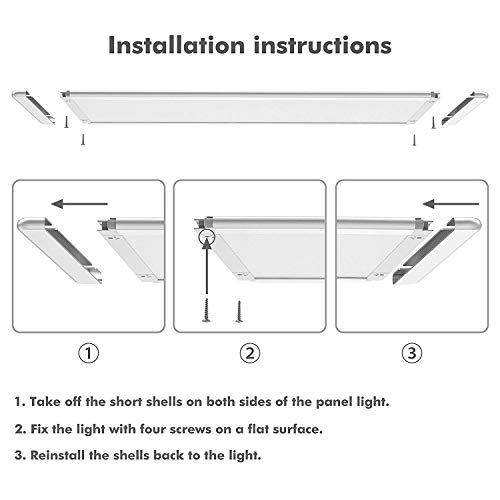 Installation instructions

①

②

③

1. Take off the short shells on both sides of the panel light.

2. Fix the light with four screws on a flat surface.

3. Reinstall the shells back to the light.