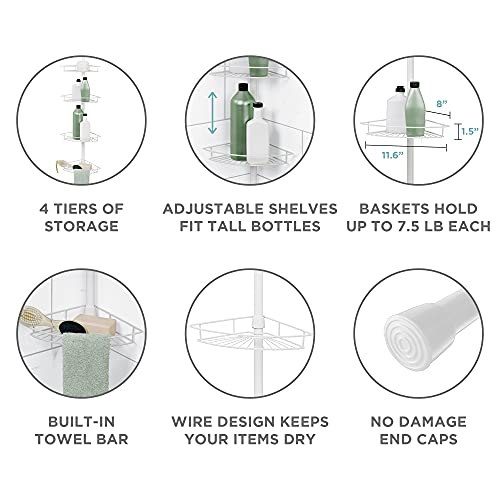 8”
1.5”
11.6”

4 TIERS OF STORAGE

ADJUSTABLE SHELVES FIT TALL BOTTLES

BASKETS HOLD UP TO 7.5 LB EACH

BUILT-IN TOWEL BAR

WIRE DESIGN KEEPS YOUR ITEMS DRY

NO DAMAGE END CAPS