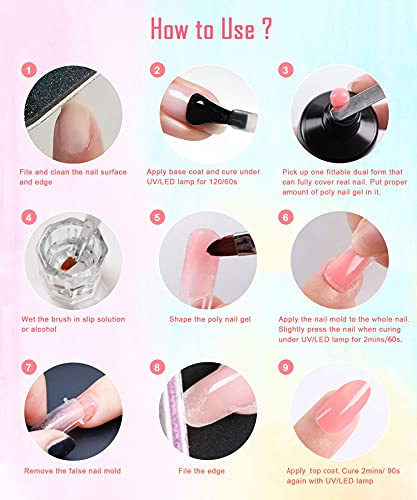 How to Use ?

1

File and clean the nail surface and edge

2

Apply base coat and cure under UV/LED lamp for 120/60s

3

Pick up one fittable dual form that can fully cover real nail. Put proper amount of poly nail gel in it.

4

Wet the brush in slip solution or alcohol

5

Shape the poly nail gel

6

Apply the nail mold to the whole nail. Slightly press the nail when curing under UV/LED lamp for 2mins/60s.

7

Remove the false nail mold

8

File the edge

9

Apply top coat. Cure 2mins/ 90s again with UV/LED lamp