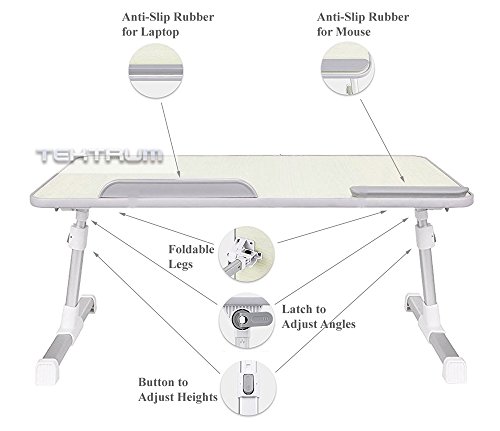 Anti-Slip Rubber for Laptop

Anti-Slip Rubber for Mouse

TEKTRUM

Foldable Legs

Latch to Adjust Angles

Button to Adjust Heights