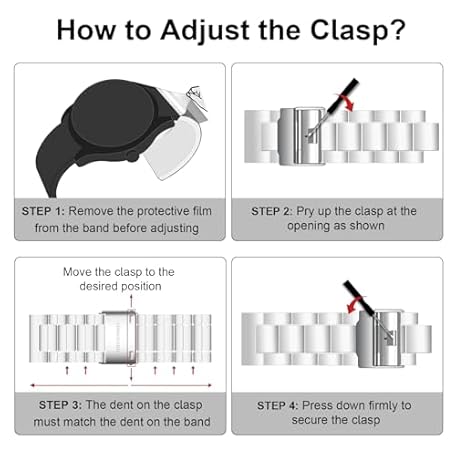 How to Adjust the Clasp?

STEP 1: Remove the protective film from the band before adjusting

STEP 2: Pry up the clasp at the opening as shown

Move the clasp to the desired position

STEP 3: The dent on the clasp must match the dent on the band

STEP 4: Press down firmly to secure the clasp