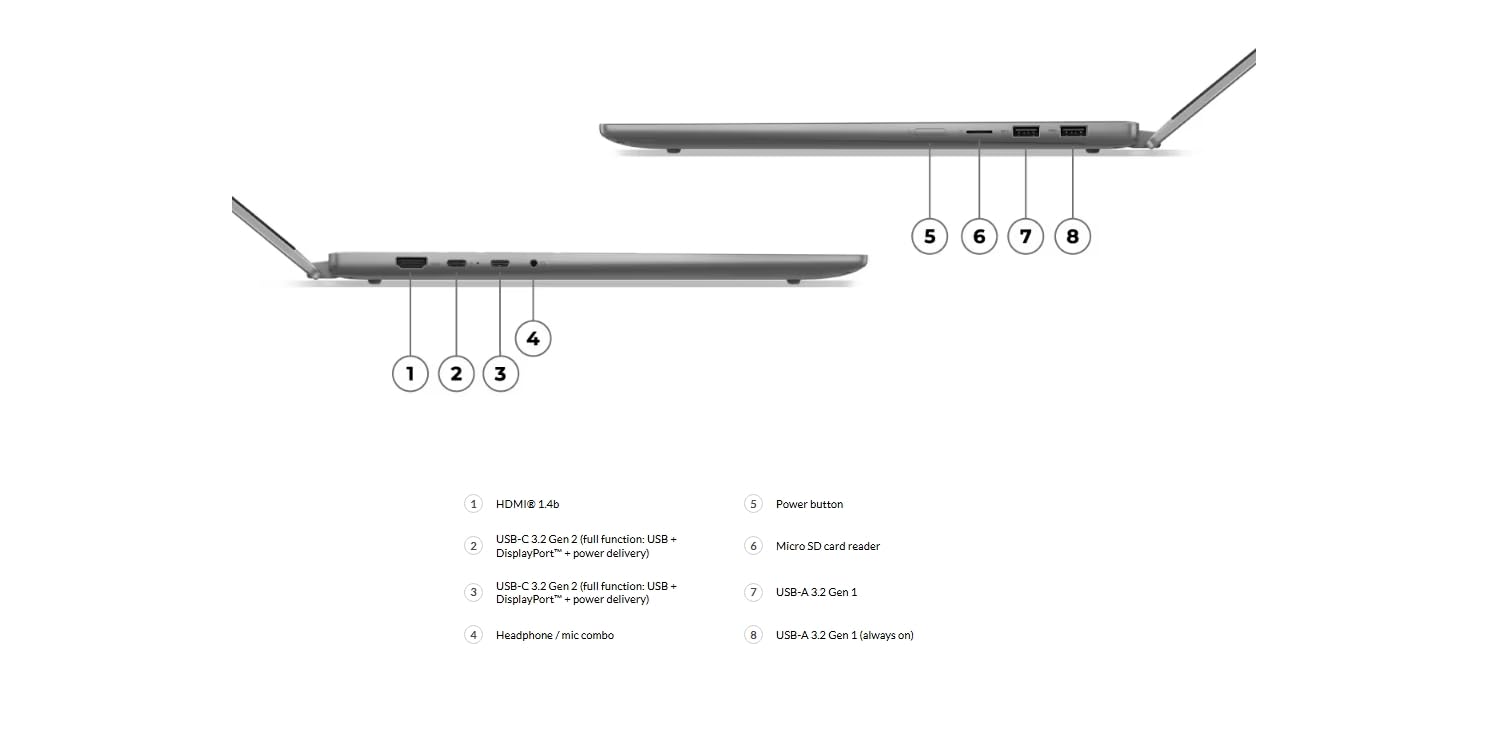 5 6 7 8

4

1 2 3

1 HDMI® 1.4b

2 USB-C 3.2 Gen 2 (full function: USB + DisplayPort™ + power delivery)

3 USB-C 3.2 Gen 2 (full function: USB + DisplayPort™ + power delivery)

4 Headphone / mic combo

5 Power button

6 Micro SD card reader

7 USB-A 3.2 Gen 1

8 USB-A 3.2 Gen 1 (always on)