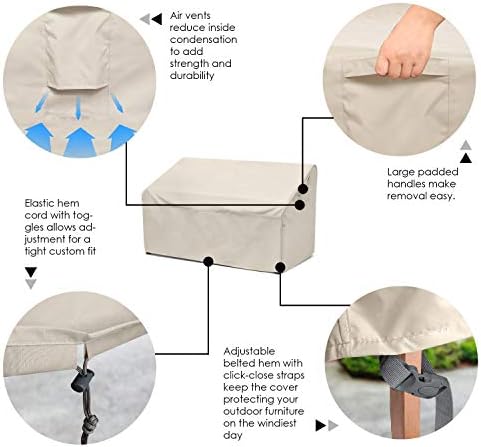 Air vents reduce inside condensation to add strength and durability

Large padded handles make removal easy.

Elastic hem cord with toggles allows adjustment for a tight custom fit

Adjustable belted hem with click-close straps keep the cover protecting your outdoor furniture on the windiest day