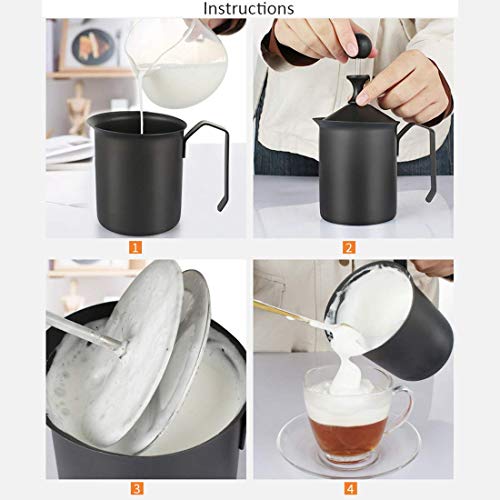 Instructions

1

2

3

4