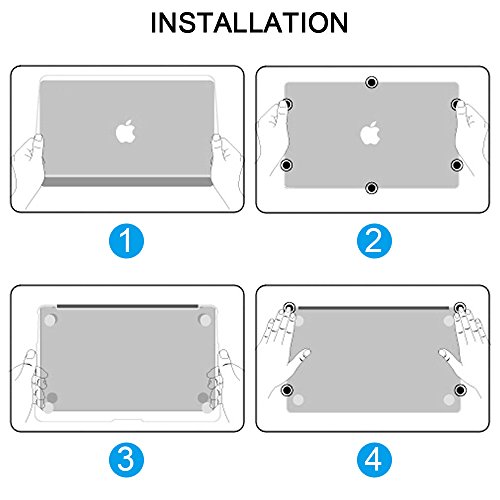 INSTALLATION

1

2

3

4