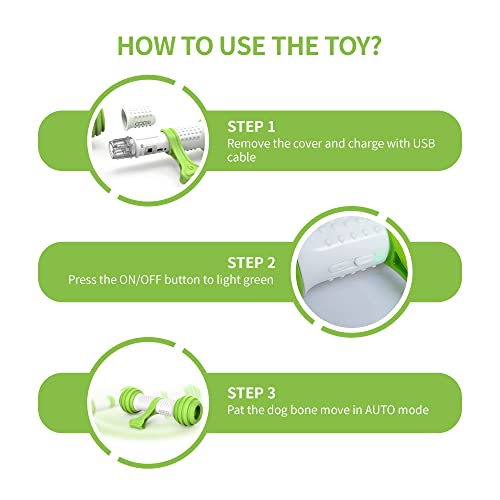 HOW TO USE THE TOY?

STEP 1
Remove the cover and charge with USB cable

STEP 2
Press the ON/OFF button to light green

STEP 3
Pat the dog bone move in AUTO mode