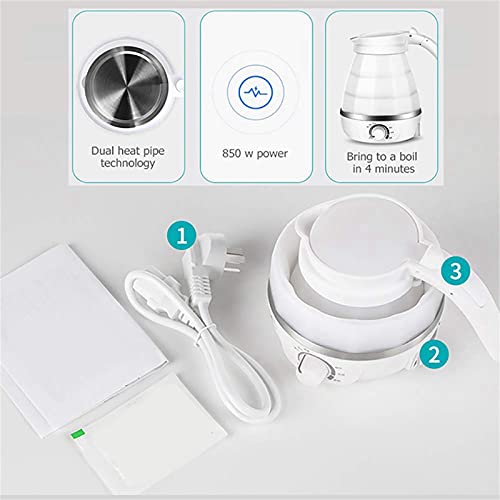 Dual heat pipe technology

850 w power

Bring to a boil in 4 minutes

1

3

2