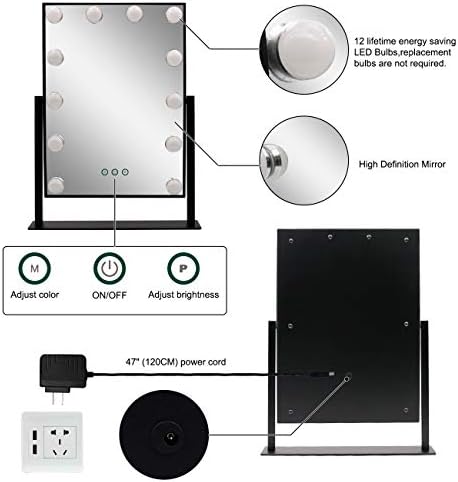 12 lifetime energy saving LED Bulbs,replacement bulbs are not required.

High Definition Mirror

M
Adjust color

ON/OFF

P
Adjust brightness

47" (120CM) power cord