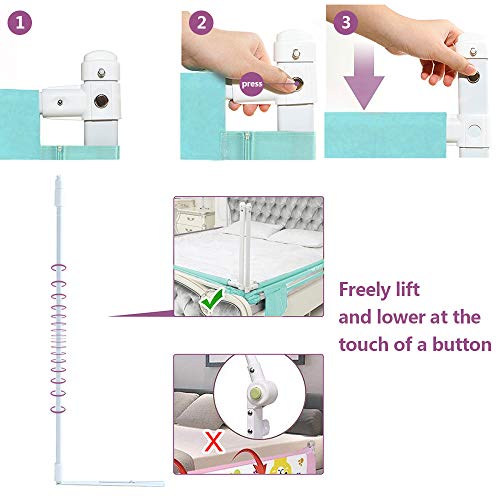 1

2

press

3

Freely lift and lower at the touch of a button