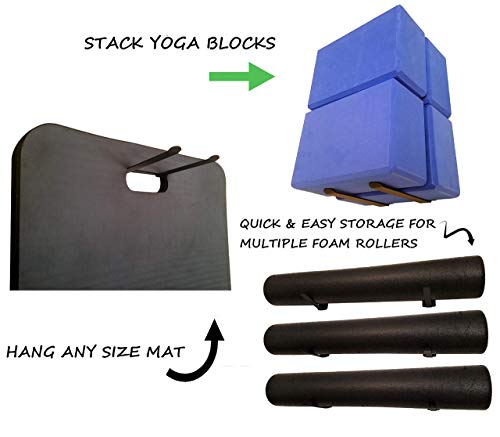 STACK YOGA BLOCKS

QUICK & EASY STORAGE FOR MULTIPLE FOAM ROLLERS

HANG ANY SIZE MAT