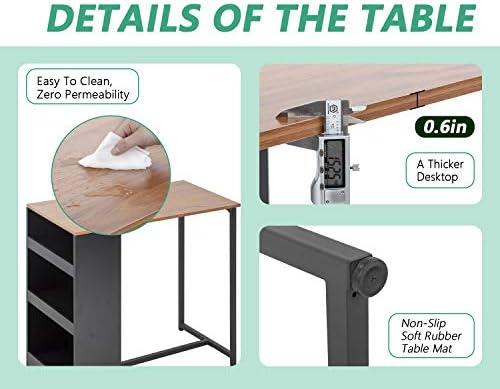 DETAILS OF THE TABLE

Easy To Clean, Zero Permeability

0.6in

A Thicker Desktop

Non-Slip Soft Rubber Table Mat