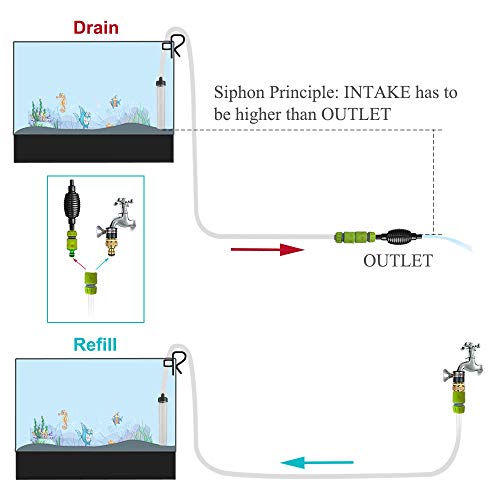 Drain

Siphon Principle: INTAKE has to be higher than OUTLET

OUTLET

Refill