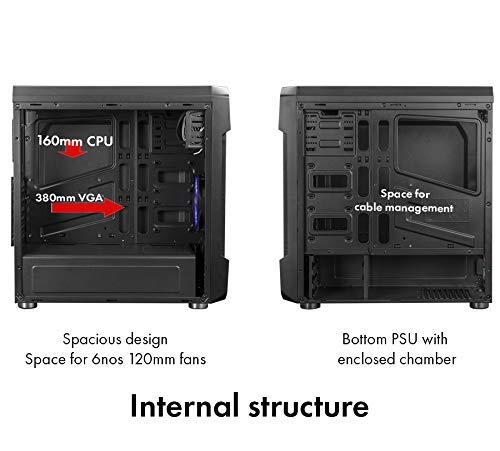 160mm CPU

380mm VGA

Space for cable management

Spacious design
Space for 6nos 120mm fans

Bottom PSU with enclosed chamber

Internal structure