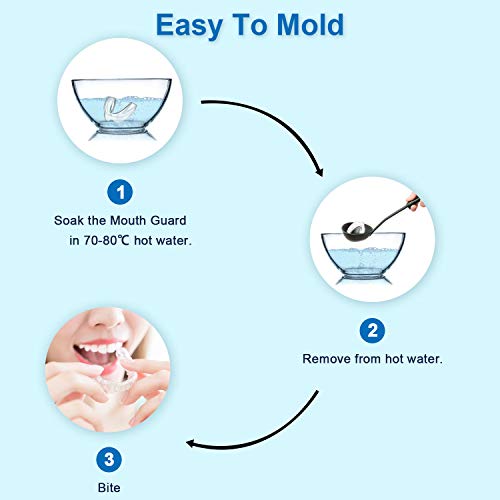 Easy To Mold

1

Soak the Mouth Guard in 70-80℃ hot water.

2

Remove from hot water.

3

Bite