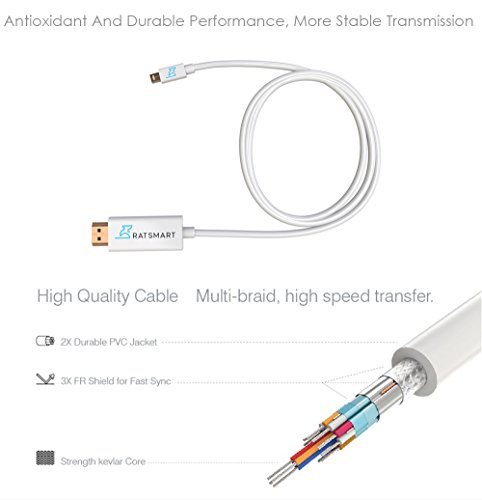 Antioxidant And Durable Performance, More Stable Transmission

RATSMART

High Quality Cable Multi-braid, high speed transfer.

2X Durable PVC Jacket

3X FR Shield for Fast Sync

Strength kevlar Core