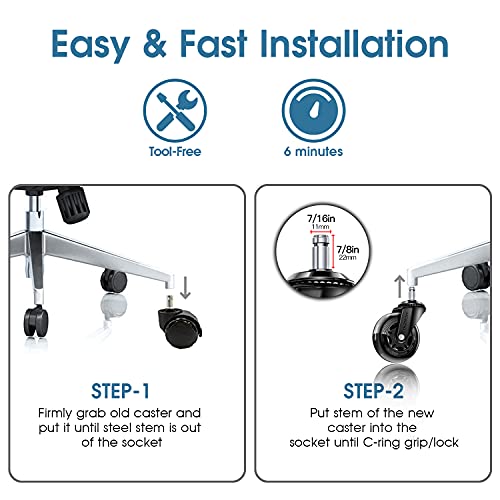 Easy & Fast Installation

Tool-Free

6 minutes

STEP-1
Firmly grab old caster and put it until steel stem is out of the socket

7/16in
11mm
7/8in
22mm

STEP-2
Put stem of the new caster into the socket until C-ring grip/lock