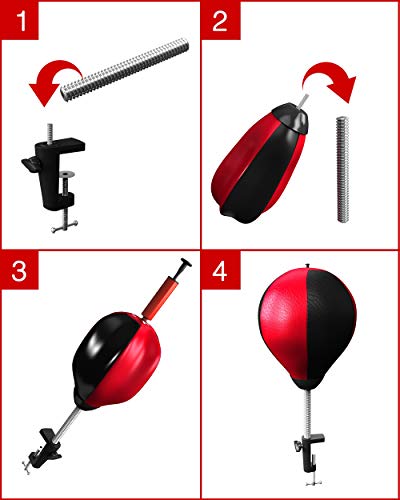 1

2

3

4