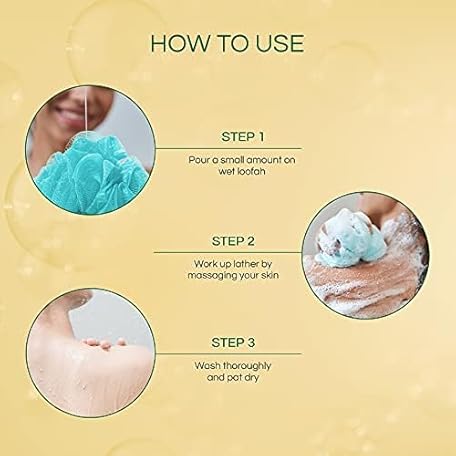 HOW TO USE

STEP 1

Pour a small amount on wet loofah

STEP 2

Work up lather by massaging your skin

STEP 3

Wash thoroughly and pat dry